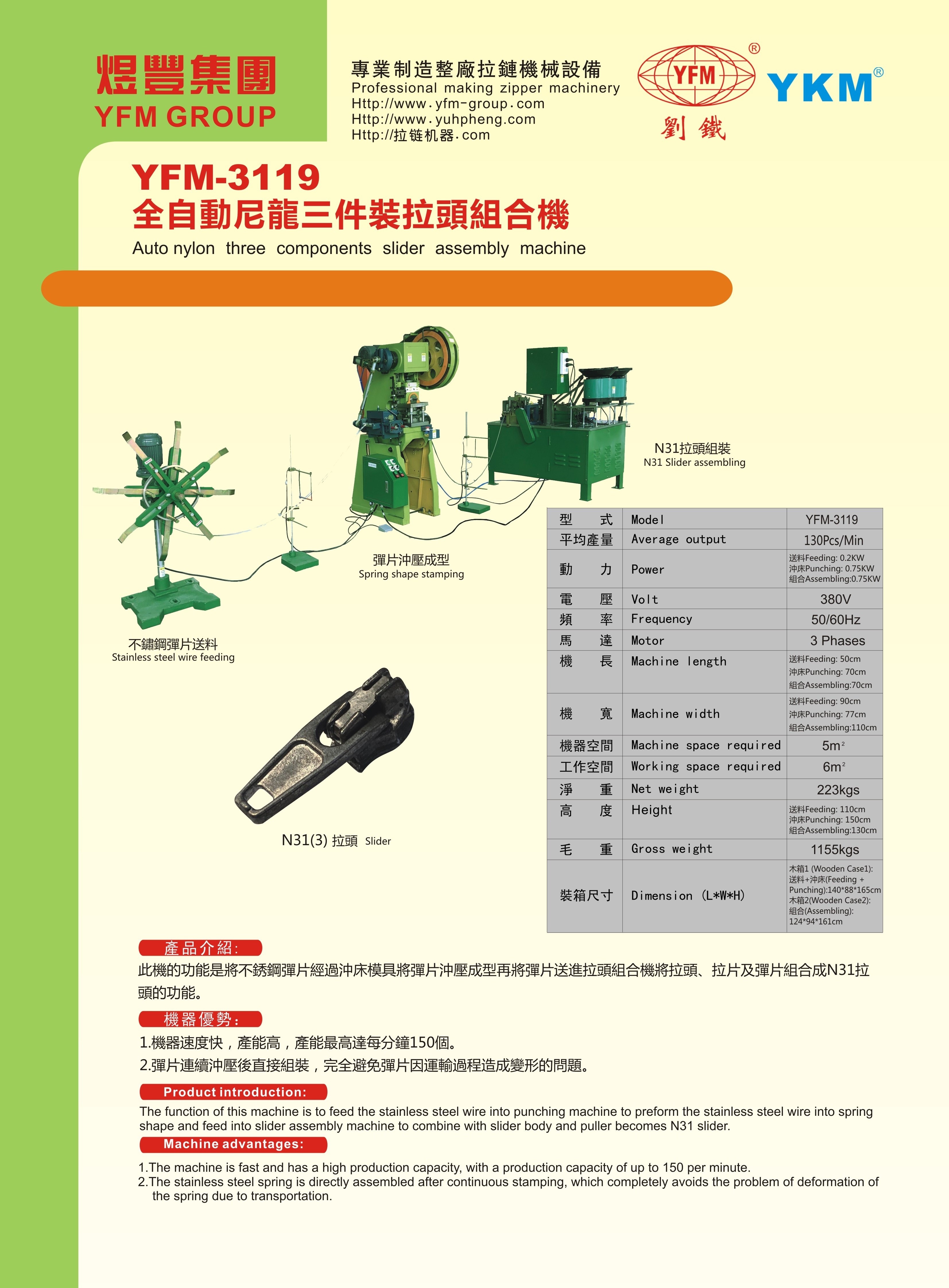 煜豐集團
YFM GROUP

專業制造整廠拉鏈機械設備
Professional making zipper machinery
Http://www.yfm-group.com
Http://www.yuhpheng.com
Http://拉链机器.com

YFM ®
劉鐵
YKM ®

YFM-3119
全自動尼龍三件裝拉頭組合機
Auto nylon three components slider assembly machine

N31拉頭組裝
N31 Slider assembling

彈片沖壓成型
Spring shape stamping

不鏽鋼彈片送料
Stainless steel wire feeding

N31(3) 拉頭 Slider

| 型 式 | Model | YFM-3119 |
|---|---|---|
| 平均產量 | Average output | 130Pcs/Min |
| 動 力 | Power | 送料Feeding: 0.2KW 沖床Punching: 0.75KW 組合Assembling:0.75KW |
| 電 壓 | Volt | 380V |
| 頻 率 | Frequency | 50/60Hz |
| 馬 達 | Motor | 3 Phases |
| 機 長 | Machine length | 送料Feeding: 50cm 沖床Punching: 70cm 組合Assembling:70cm |
| 機 寬 | Machine width | 送料Feeding: 90cm 沖床Punching: 77cm 組合Assembling:110cm |
| 機器空間 | Machine space required | $5m^2$ |
| 工作空間 | Working space required | $6m^2$ |
| 淨 重 | Net weight | 223kgs |
| 高 度 | Height | 送料Feeding: 110cm 沖床Punching: 150cm 組合Assembling:130cm |
| 毛 重 | Gross weight | 1155kgs |
| 裝箱尺寸 | Dimension (L*W*H) | 木箱1 (Wooden Case1): 送料+沖床(Feeding + Punching):140*88*165cm 木箱2(Wooden Case2): 組合(Assembling): 124*94*161cm |

產品介紹:
此機的功能是將不銹鋼彈片經過沖床模具將彈片沖壓成型再將彈片送進拉頭組合機將拉頭、拉片及彈片組合成N31拉頭的功能。

機器優勢:
1.機器速度快，產能高，產能最高達每分鐘150個。
2.彈片連續沖壓後直接組裝，完全避免彈片因運輸過程造成變形的問題。

Product introduction:
The function of this machine is to feed the stainless steel wire into punching machine to preform the stainless steel wire into spring shape and feed into slider assembly machine to combine with slider body and puller becomes N31 slider.

Machine advantages:
1.The machine is fast and has a high production capacity, with a production capacity of up to 150 per minute.
2.The stainless steel spring is directly assembled after continuous stamping, which completely avoids the problem of deformation of the spring due to transportation.